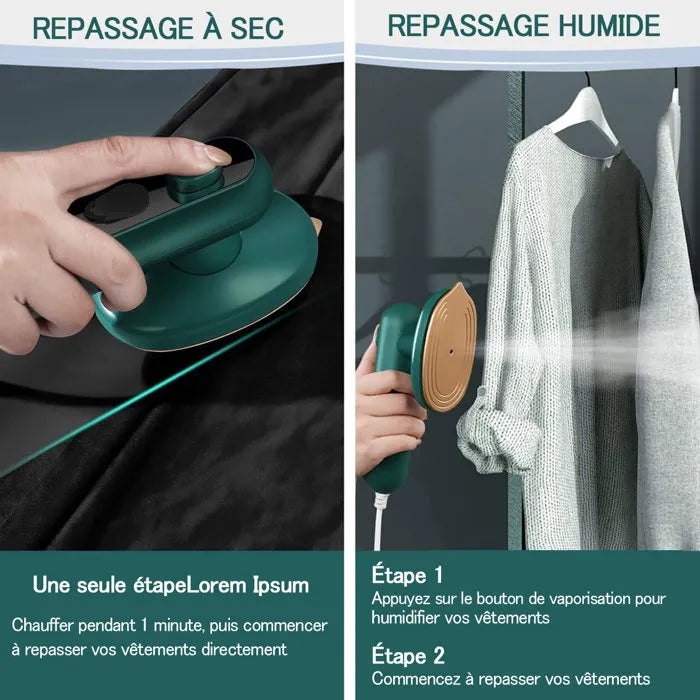 REPASSAGE À SEC

Une seule étapeLorem Ipsum

Chauffer pendant 1 minute, puis commencer à repasser vos vêtements directement

REPASSAGE HUMIDE

Étape 1

Appuyez sur le bouton de vaporisation pour humidifier vos vêtements

Étape 2

Commencez à repasser vos vêtements