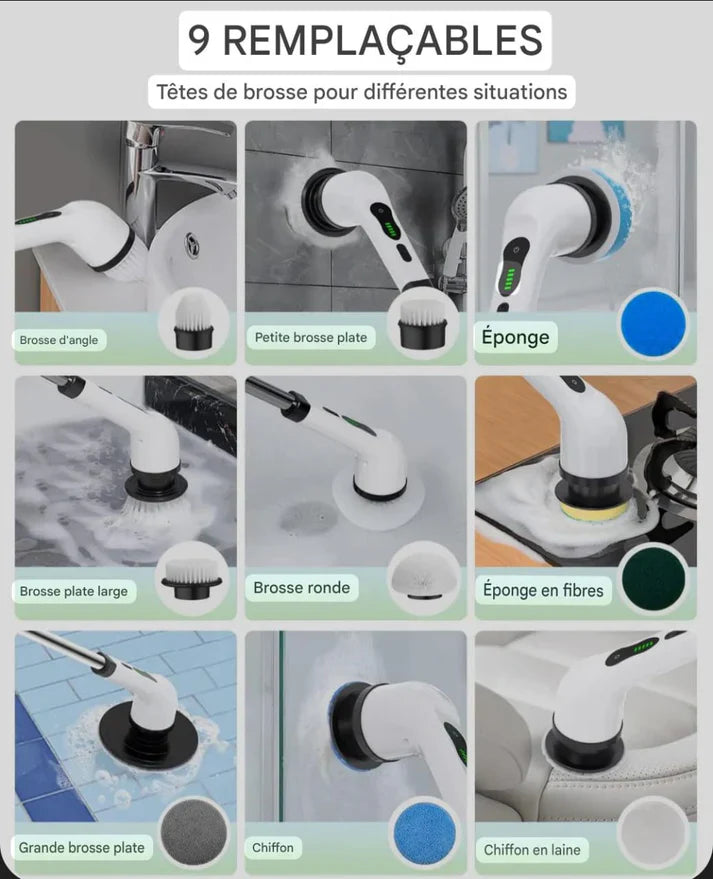 9 REMPLAÇABLES

Têtes de brosse pour différentes situations

Brosse d'angle

Petite brosse plate

Éponge

Brosse plate large

Brosse ronde

Éponge en fibres

Grande brosse plate

Chiffon

Chiffon en laine